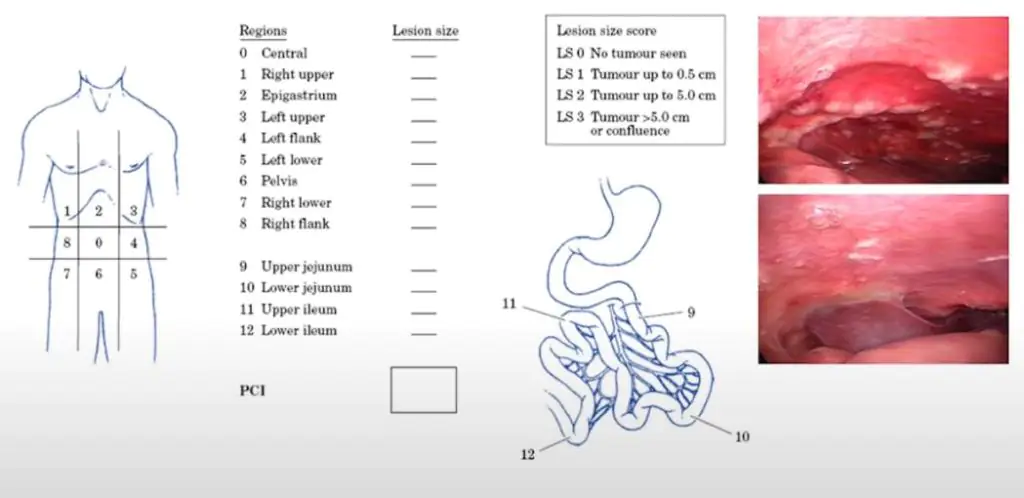 1 2 3
8 0 4
7 6 5

| Regions | Lesion size |
|---|---|
| 0 Central | ___ |
| 1 Right upper | ___ |
| 2 Epigastrium | ___ |
| 3 Left upper | ___ |
| 4 Left flank | ___ |
| 5 Left lower | ___ |
| 6 Pelvis | ___ |
| 7 Right lower | ___ |
| 8 Right flank | ___ |
| 9 Upper jejunum | ___ |
| 10 Lower jejunum | ___ |
| 11 Upper ileum | ___ |
| 12 Lower ileum | ___ |

PCI

Lesion size score
LS 0 No tumour seen
LS 1 Tumour up to 0.5 cm
LS 2 Tumour up to 5.0 cm
LS 3 Tumour >5.0 cm or confluence

11
9
12
10